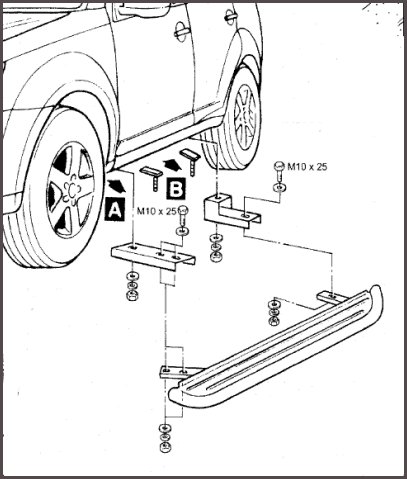 M10 x 25
B
A
M10 x 25